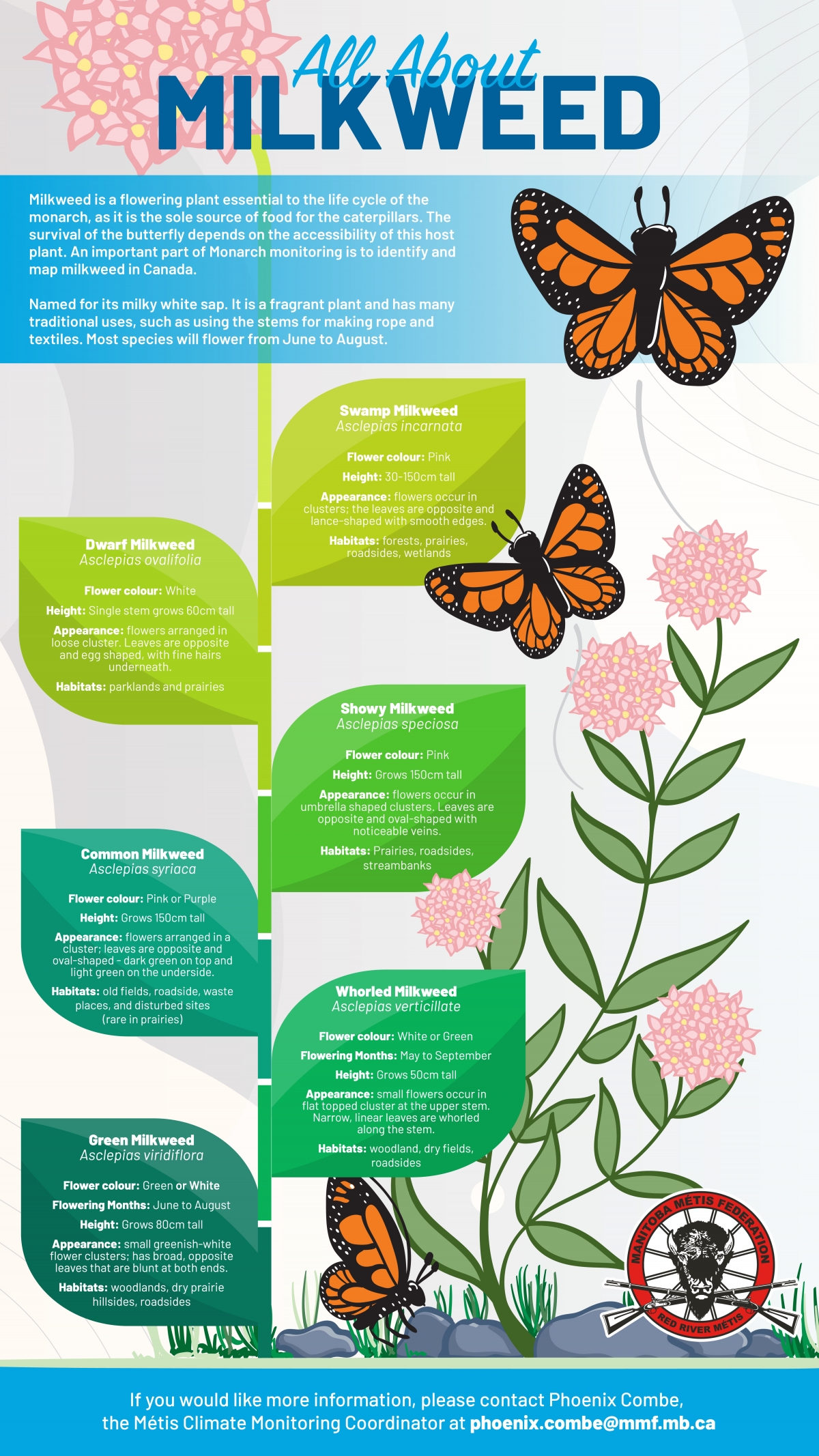 All About
MILKWEED

Milkweed is a flowering plant essential to the life cycle of the monarch, as it is the sole source of food for the caterpillars. The survival of the butterfly depends on the accessibility of this host plant. An important part of Monarch monitoring is to identify and map milkweed in Canada.

Named for its milky white sap. It is a fragrant plant and has many traditional uses, such as using the stems for making rope and textiles. Most species will flower from June to August.

Swamp Milkweed
Asclepias incarnata
Flower colour: Pink
Height: 30-150cm tall
Appearance: flowers occur in clusters; the leaves are opposite and lance-shaped with smooth edges.
Habitats: forests, prairies, roadsides, wetlands

Dwarf Milkweed
Asclepias ovalifolia
Flower colour: White
Height: Single stem grows 60cm tall
Appearance: flowers arranged in loose cluster. Leaves are opposite and egg shaped, with fine hairs underneath.
Habitats: parklands and prairies

Showy Milkweed
Asclepias speciosa
Flower colour: Pink
Height: Grows 150cm tall
Appearance: flowers occur in umbrella shaped clusters. Leaves are opposite and oval-shaped with noticeable veins.
Habitats: Prairies, roadsides, streambanks

Common Milkweed
Asclepias syriaca
Flower colour: Pink or Purple
Height: Grows 150cm tall
Appearance: flowers arranged in a cluster; leaves are opposite and oval-shaped - dark green on top and light green on the underside.
Habitats: old fields, roadside, waste places, and disturbed sites (rare in prairies)

Whorled Milkweed
Asclepias verticillate
Flower colour: White or Green
Flowering Months: May to September
Height: Grows 50cm tall
Appearance: small flowers occur in flat topped cluster at the upper stem. Narrow, linear leaves are whorled along the stem.
Habitats: woodland, dry fields, roadsides

Green Milkweed
Asclepias viridiflora
Flower colour: Green or White
Flowering Months: June to August
Height: Grows 80cm tall
Appearance: small greenish-white flower clusters; has broad, opposite leaves that are blunt at both ends.
Habitats: woodlands, dry prairie hillsides, roadsides

MANITOBA MÉTIS FEDERATION
RED RIVER MÉTIS

If you would like more information, please contact Phoenix Combe, the Métis Climate Monitoring Coordinator at phoenix.combe@mmf.mb.ca