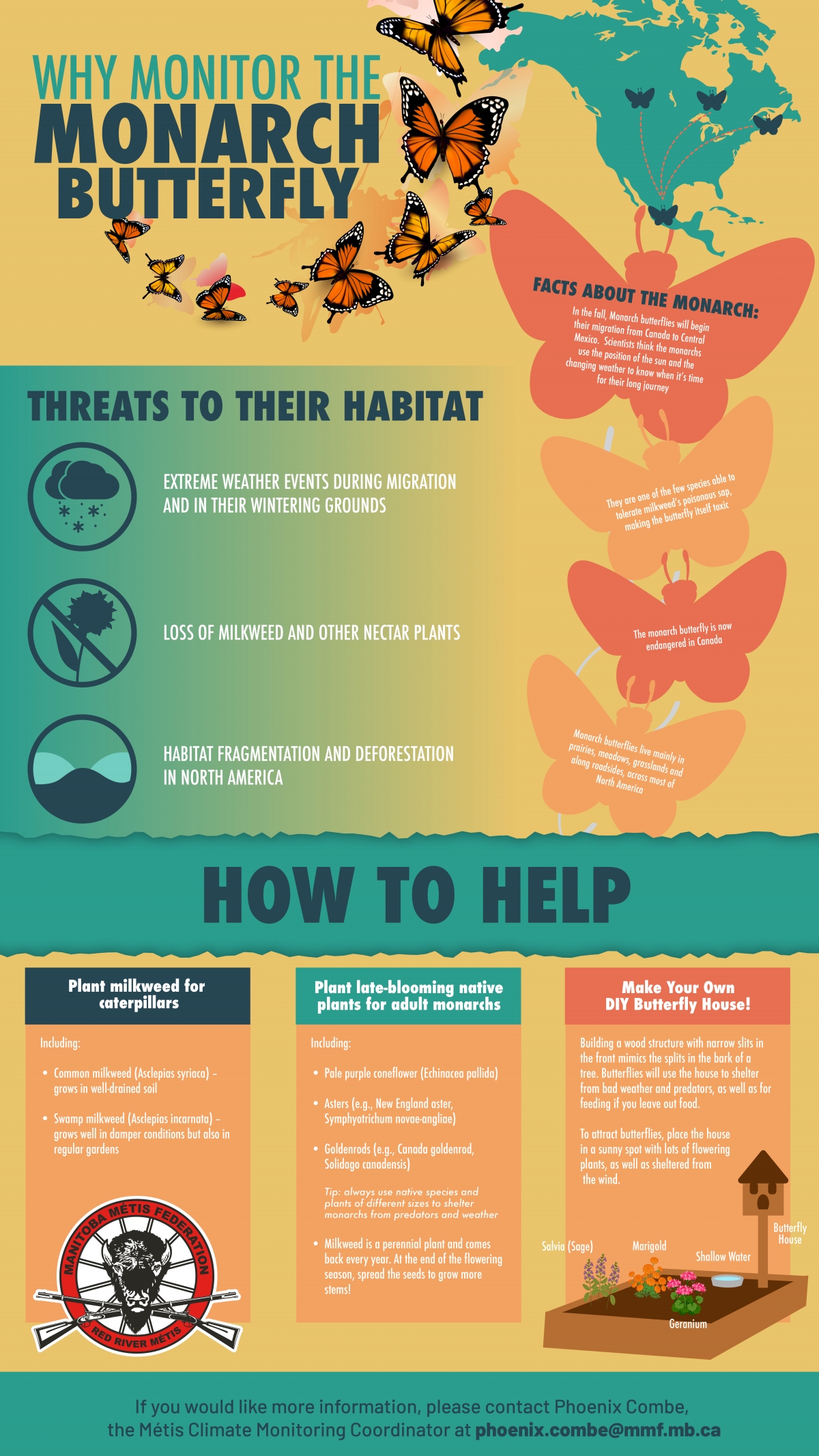 WHY MONITOR THE MONARCH BUTTERFLY

FACTS ABOUT THE MONARCH:

In the fall, Monarch butterflies will begin their migration from Canada to Central Mexico. Scientists think the monarchs use the position of the sun and the changing weather to know when it's time for their long journey

They are one of the few species able to tolerate milkweed's poisonous sap, making the butterfly itself toxic

The monarch butterfly is now endangered in Canada

Monarch butterflies live mainly in prairies, meadows, grasslands and along roadsides, across most of North America

THREATS TO THEIR HABITAT

EXTREME WEATHER EVENTS DURING MIGRATION AND IN THEIR WINTERING GROUNDS

LOSS OF MILKWEED AND OTHER NECTAR PLANTS

HABITAT FRAGMENTATION AND DEFORESTATION IN NORTH AMERICA

HOW TO HELP

Plant milkweed for caterpillars

Including:

• Common milkweed (Asclepias syriaca) – grows in well-drained soil

• Swamp milkweed (Asclepias incarnata) – grows well in damper conditions but also in regular gardens

MANITOBA MÉTIS FEDERATION
RED RIVER MÉTIS

Plant late-blooming native plants for adult monarchs

Including:

• Pale purple coneflower (Echinacea pallida)

• Asters (e.g., New England aster, Symphyotrichum novae-angliae)

• Goldenrods (e.g., Canada goldenrod, Solidago canadensis)

Tip: always use native species and plants of different sizes to shelter monarchs from predators and weather

• Milkweed is a perennial plant and comes back every year. At the end of the flowering season, spread the seeds to grow more stems!

Make Your Own DIY Butterfly House!

Building a wood structure with narrow slits in the front mimics the splits in the bark of a tree. Butterflies will use the house to shelter from bad weather and predators, as well as for feeding if you leave out food.

To attract butterflies, place the house in a sunny spot with lots of flowering plants, as well as sheltered from the wind.

Salvia (Sage)
Marigold
Shallow Water
Butterfly House
Geranium

If you would like more information, please contact Phoenix Combe, the Métis Climate Monitoring Coordinator at phoenix.combe@mmf.mb.ca